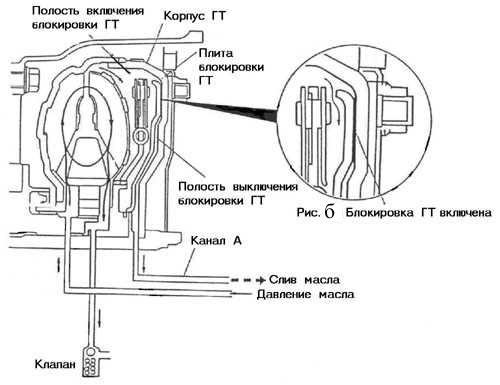 Полость включения блокировки ГТ

Корпус ГТ

Плита блокировки ГТ

Полость выключения блокировки ГТ

Рис. б Блокировка ГТ включена

Канал А

Слив масла

Давление масла

Клапан