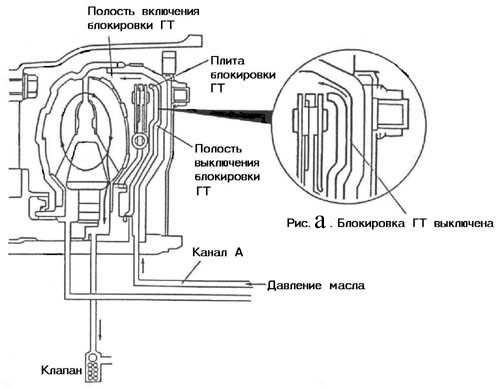 Полость включения блокировки ГТ

Плита блокировки ГТ

Полость выключения блокировки ГТ

Рис. а. Блокировка ГТ выключена

Канал А

Давление масла

Клапан